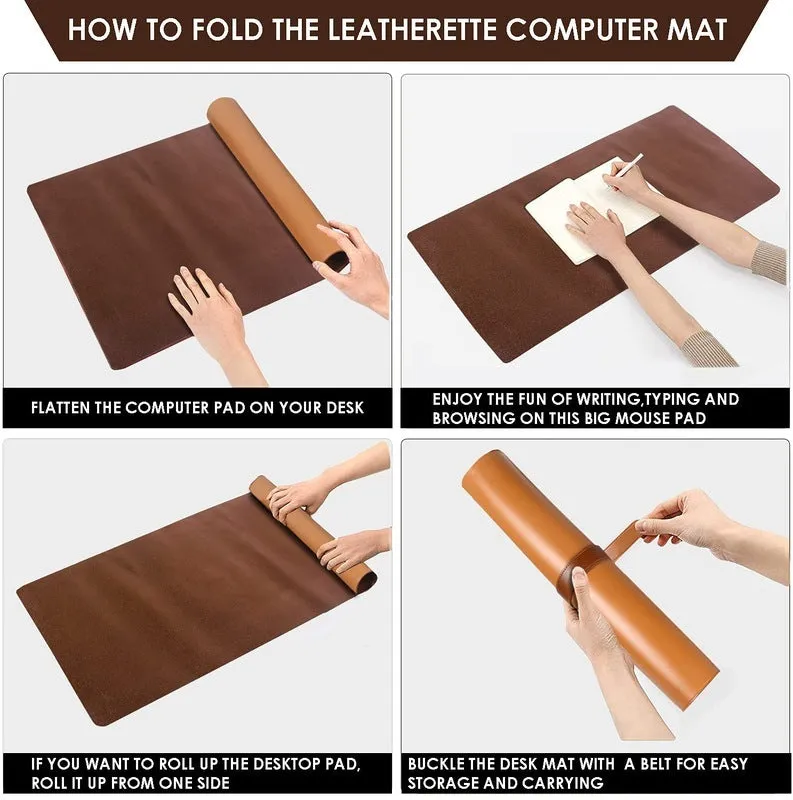 HOW TO FOLD THE LEATHERETTE COMPUTER MAT

FLATTEN THE COMPUTER PAD ON YOUR DESK

ENJOY THE FUN OF WRITING,TYPING AND BROWSING ON THIS BIG MOUSE PAD

IF YOU WANT TO ROLL UP THE DESKTOP PAD, ROLL IT UP FROM ONE SIDE

BUCKLE THE DESK MAT WITH A BELT FOR EASY STORAGE AND CARRYING